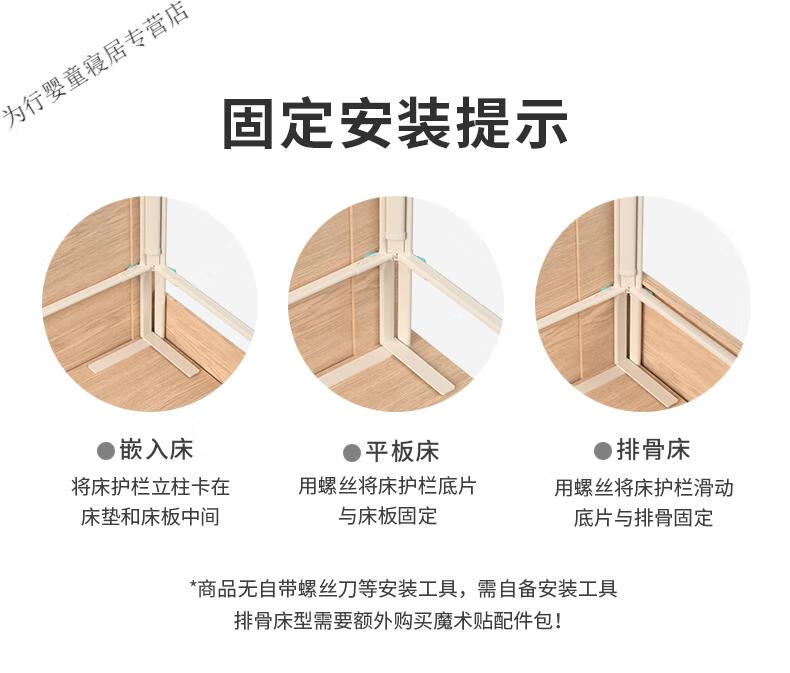 为行婴童寝居专营店

固定安装提示

●嵌入床
将床护栏立柱卡在床垫和床板中间

●平板床
用螺丝将床护栏底片与床板固定

●排骨床
用螺丝将床护栏滑动底片与排骨固定

*商品无自带螺丝刀等安装工具，需自备安装工具
排骨床型需要额外购买魔术贴配件包！