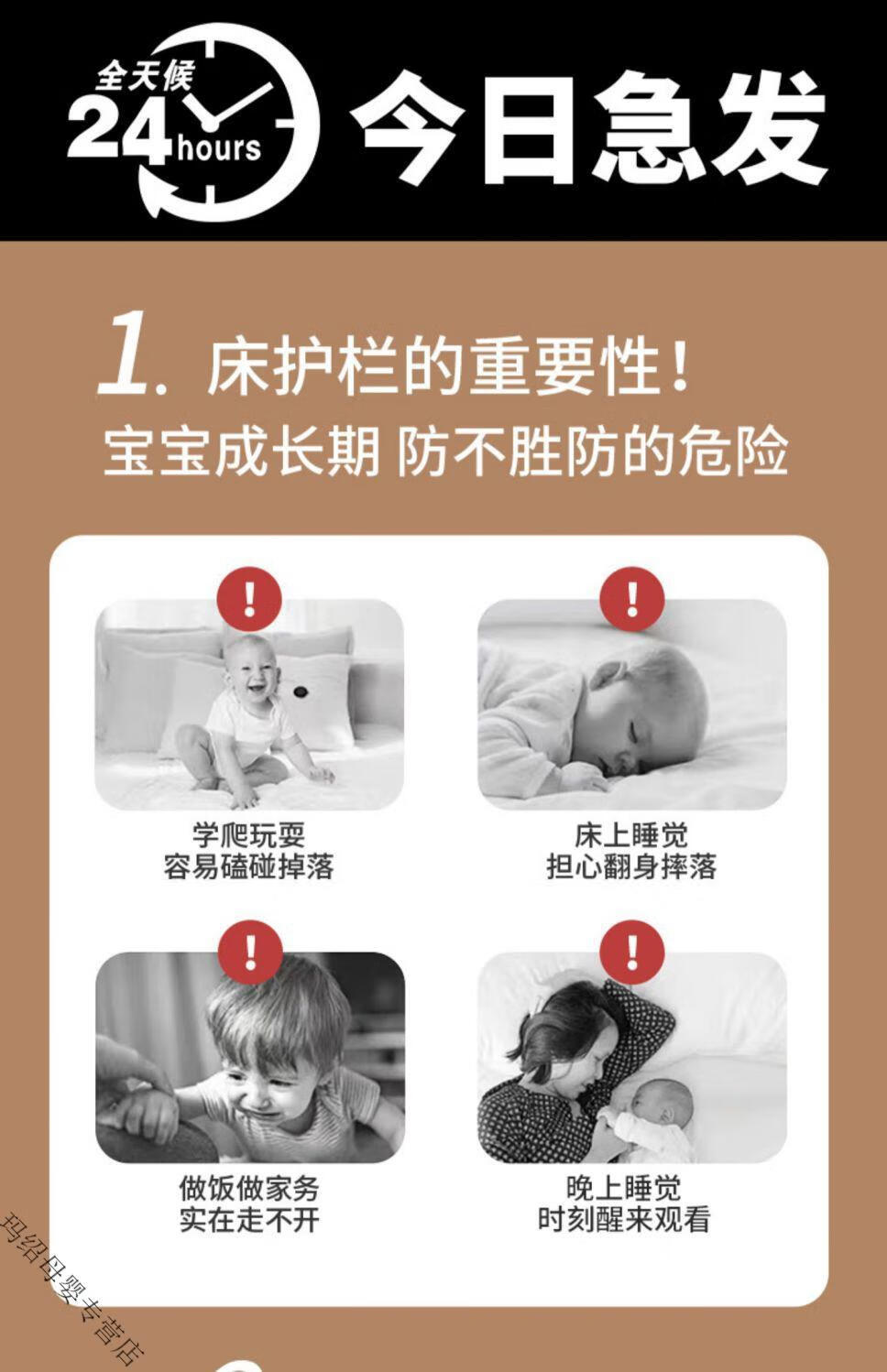 全天候
24 hours
今日急发

1. 床护栏的重要性！
宝宝成长期 防不胜防的危险

!
学爬玩耍
容易磕碰掉落

!
床上睡觉
担心翻身摔落

!
做饭做家务
实在走不开

!
晚上睡觉
时刻醒来观看

玛绍母婴专营店