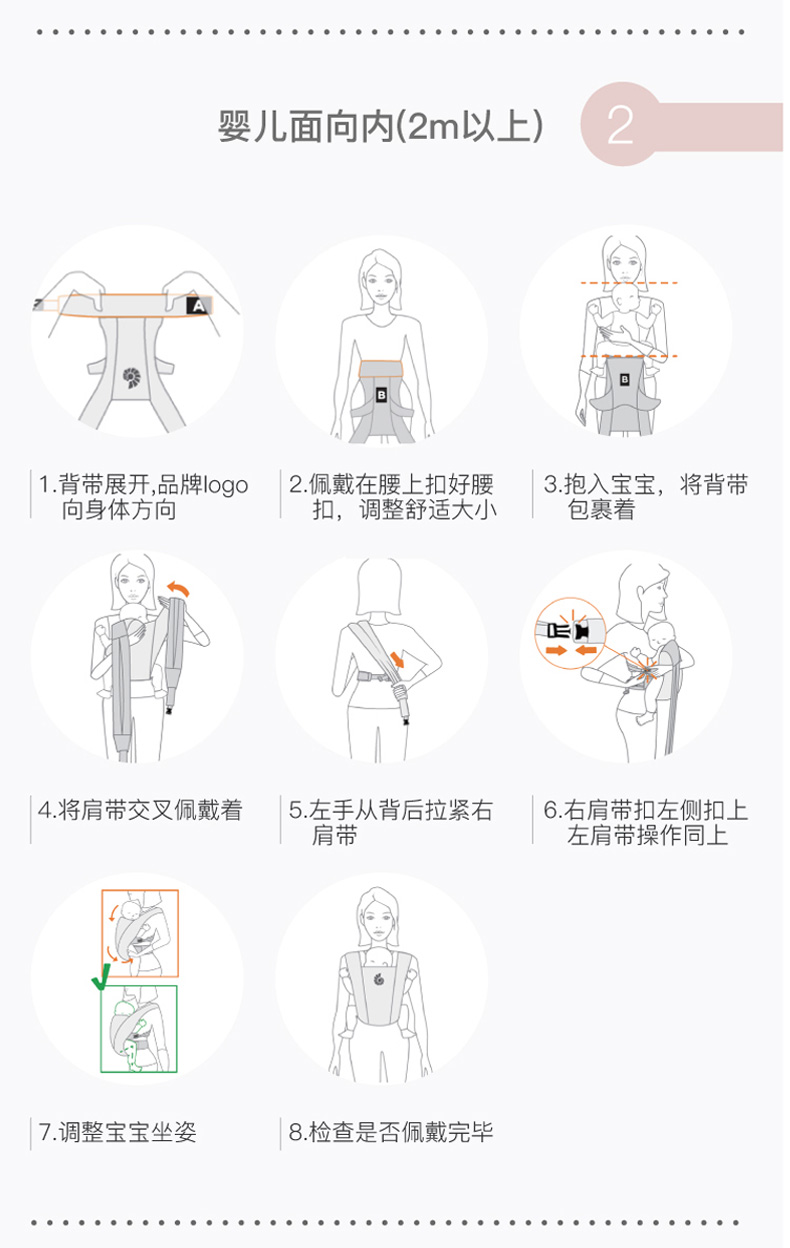 婴儿面向内(2m以上)

2

A

B

B

1.背带展开,品牌logo向身体方向

2.佩戴在腰上扣好腰扣，调整舒适大小

3.抱入宝宝，将背带包裹着

4.将肩带交叉佩戴着

5.左手从背后拉紧右肩带

6.右肩带扣左侧扣上左肩带操作同上

7.调整宝宝坐姿

8.检查是否佩戴完毕