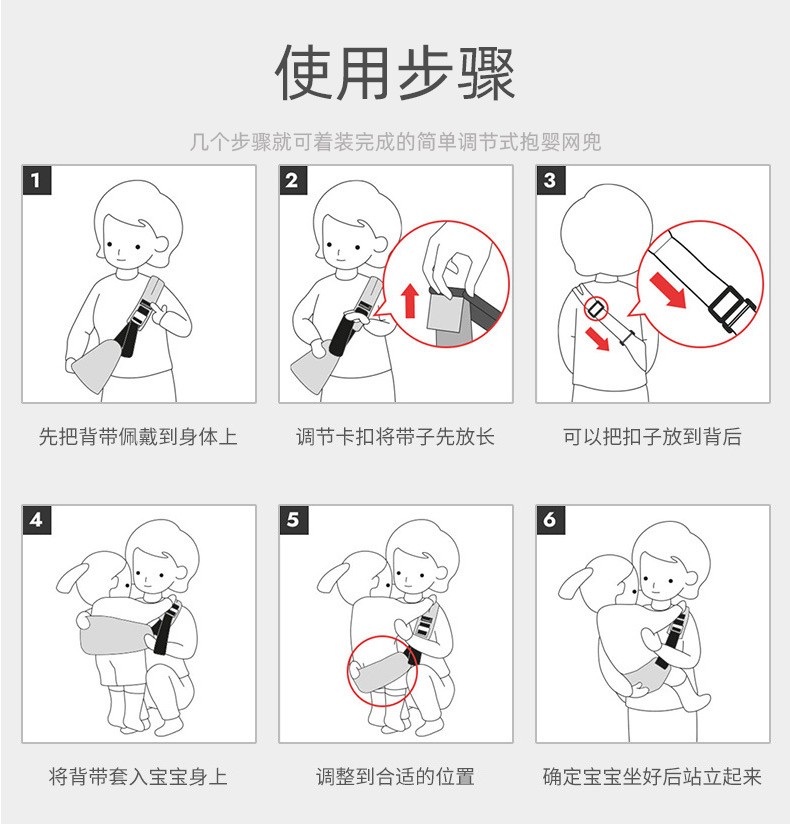 使用步骤

几个步骤就可着装完成的简单调节式抱婴网兜

1

先把背带佩戴到身体上

2

调节卡扣将带子先放长

3

可以把扣子放到背后

4

将背带套入宝宝身上

5

调整到合适的位置

6

确定宝宝坐好后站立起来