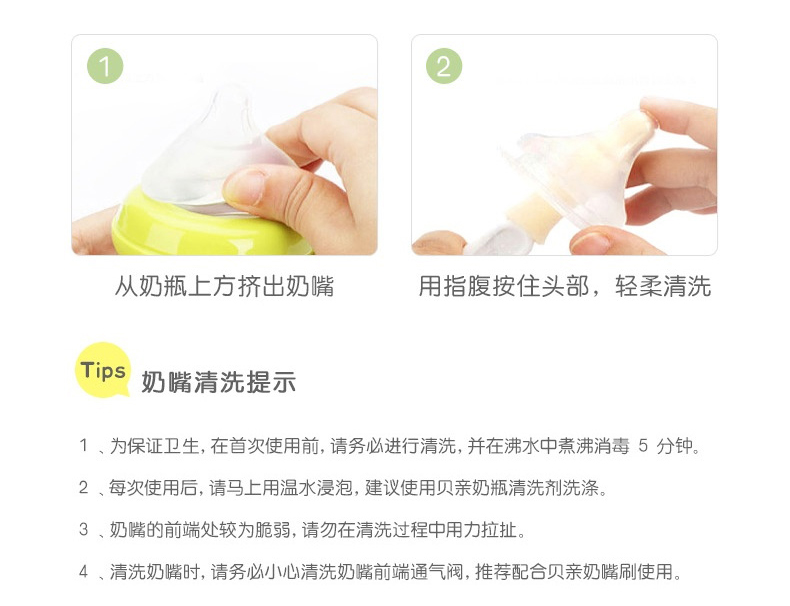 1

从奶瓶上方挤出奶嘴

2

用指腹按住头部，轻柔清洗

Tips 奶嘴清洗提示

1 、为保证卫生，在首次使用前，请务必进行清洗，并在沸水中煮沸消毒 5 分钟。

2 、每次使用后，请马上用温水浸泡，建议使用贝亲奶瓶清洗剂洗涤。

3 、奶嘴的前端处较为脆弱，请勿在清洗过程中用力拉扯。

4 、清洗奶嘴时，请务必小心清洗奶嘴前端通气阀，推荐配合贝亲奶嘴刷使用。