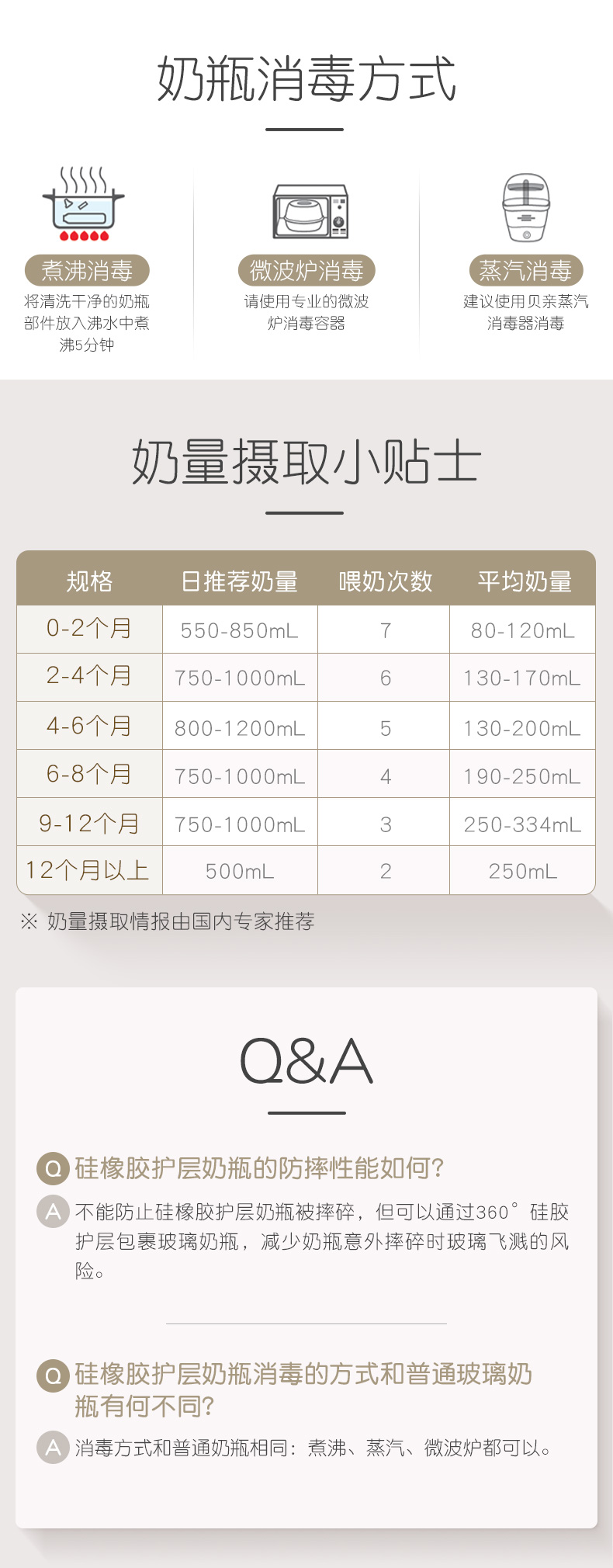 奶瓶消毒方式

煮沸消毒
将清洗干净的奶瓶部件放入沸水中煮沸5分钟

微波炉消毒
请使用专业的微波炉消毒容器

蒸汽消毒
建议使用贝亲蒸汽消毒器消毒

奶量摄取小贴士

| 规格 | 日推荐奶量 | 喂奶次数 | 平均奶量 |
|---|---|---|---|
| 0-2个月 | 550-850mL | 7 | 80-120mL |
| 2-4个月 | 750-1000mL | 6 | 130-170mL |
| 4-6个月 | 800-1200mL | 5 | 130-200mL |
| 6-8个月 | 750-1000mL | 4 | 190-250mL |
| 9-12个月 | 750-1000mL | 3 | 250-334mL |
| 12个月以上 | 500mL | 2 | 250mL |

※ 奶量摄取情报由国内专家推荐

Q&A

Q 硅橡胶护层奶瓶的防摔性能如何?

A 不能防止硅橡胶护层奶瓶被摔碎，但可以通过360°硅胶护层包裹玻璃奶瓶，减少奶瓶意外摔碎时玻璃飞溅的风险。

Q 硅橡胶护层奶瓶消毒的方式和普通玻璃奶瓶有何不同?

A 消毒方式和普通奶瓶相同：煮沸、蒸汽、微波炉都可以。