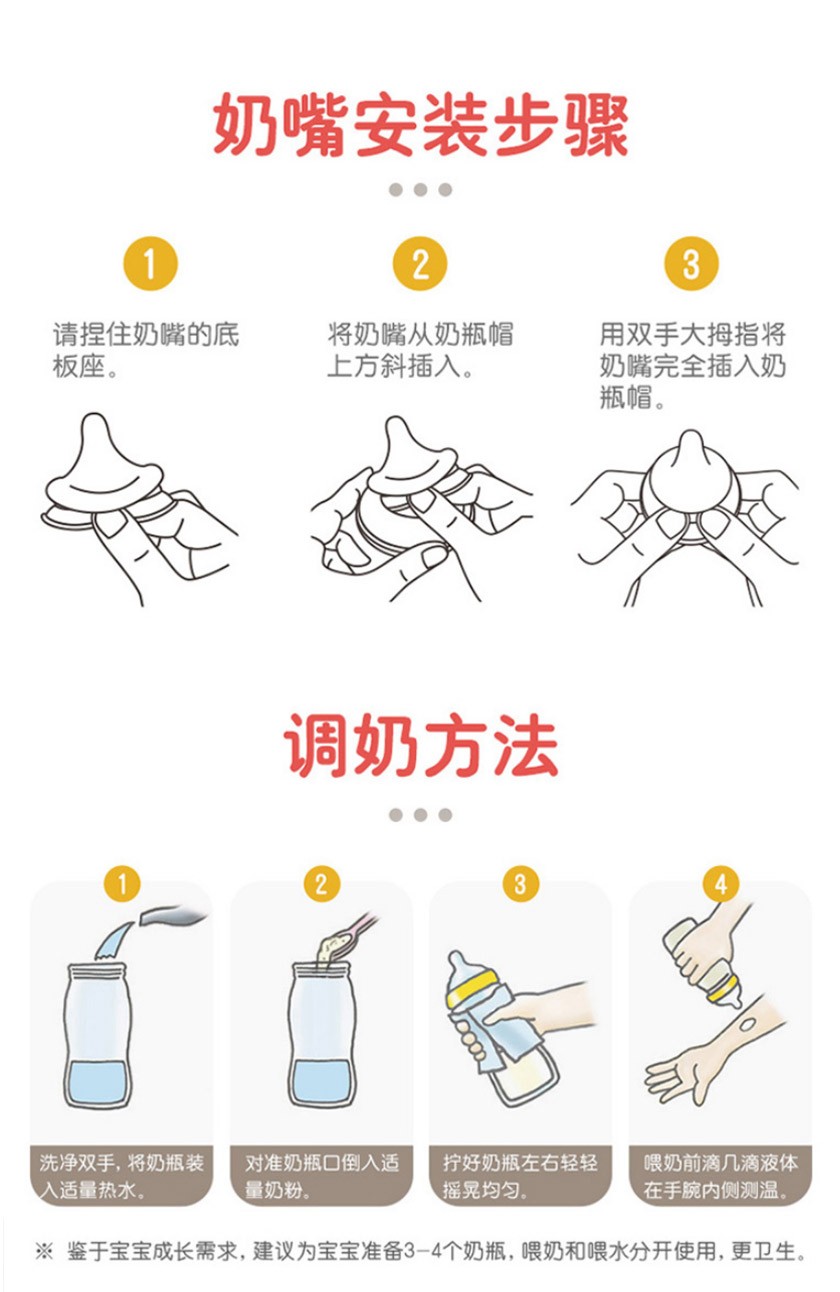 奶嘴安装步骤

1
请捏住奶嘴的底板座。

2
将奶嘴从奶瓶帽上方斜插入。

3
用双手大拇指将奶嘴完全插入奶瓶帽。

调奶方法

1
洗净双手，将奶瓶装入适量热水。

2
对准奶瓶口倒入适量奶粉。

3
拧好奶瓶左右轻轻摇晃均匀。

4
喂奶前滴几滴液体在手腕内侧测温。

※ 鉴于宝宝成长需求，建议为宝宝准备3-4个奶瓶，喂奶和喂水分开使用，更卫生。