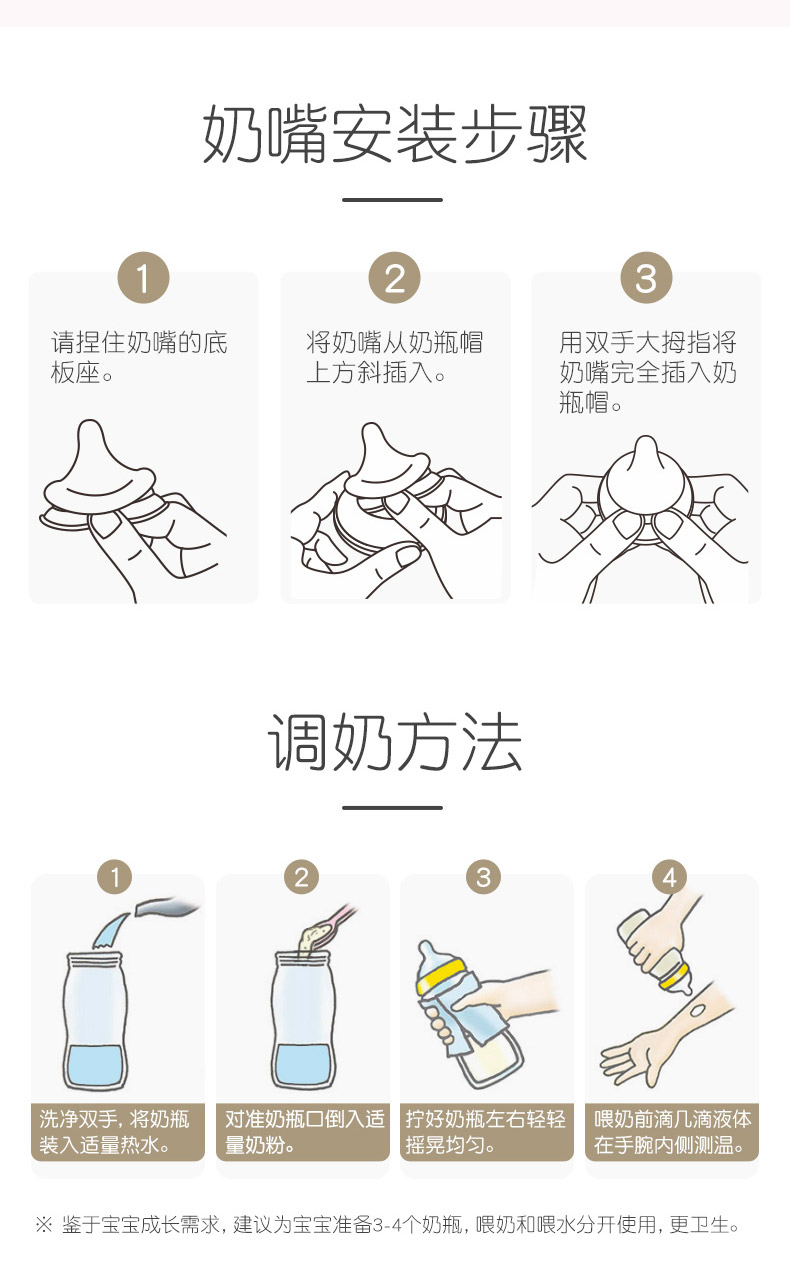 奶嘴安装步骤

1
请捏住奶嘴的底板座。

2
将奶嘴从奶瓶帽上方斜插入。

3
用双手大拇指将奶嘴完全插入奶瓶帽。

调奶方法

1
洗净双手，将奶瓶装入适量热水。

2
对准奶瓶口倒入适量奶粉。

3
拧好奶瓶左右轻轻摇晃均匀。

4
喂奶前滴几滴液体在手腕内侧测温。

※ 鉴于宝宝成长需求，建议为宝宝准备3-4个奶瓶，喂奶和喂水分开使用，更卫生。