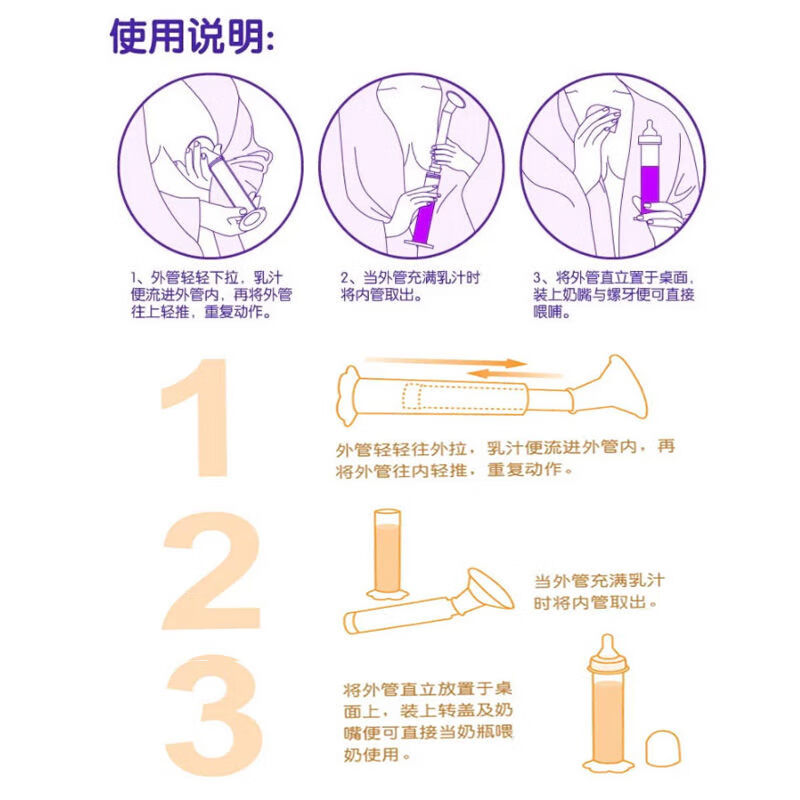 使用说明:

1、外管轻轻下拉，乳汁便流进外管内，再将外管往上轻推，重复动作。

2、当外管充满乳汁时将内管取出。

3、将外管直立置于桌面，装上奶嘴与螺牙便可直接喂哺。

1

外管轻轻往外拉，乳汁便流进外管内，再将外管往内轻推，重复动作。

2

当外管充满乳汁时将内管取出。

3

将外管直立放置于桌面上，装上转盖及奶嘴便可直接当奶瓶喂奶使用。