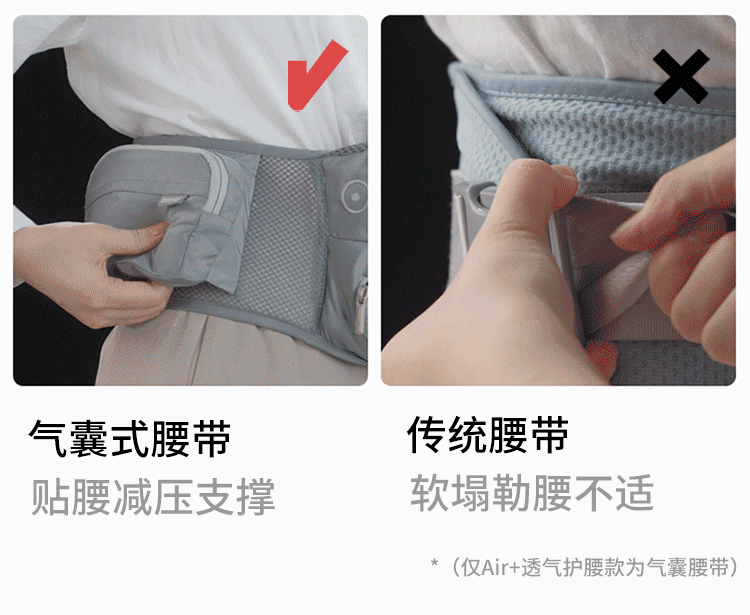 气囊式腰带
贴腰减压支撑

传统腰带
软塌勒腰不适

*（仅Air+透气护腰款为气囊腰带）