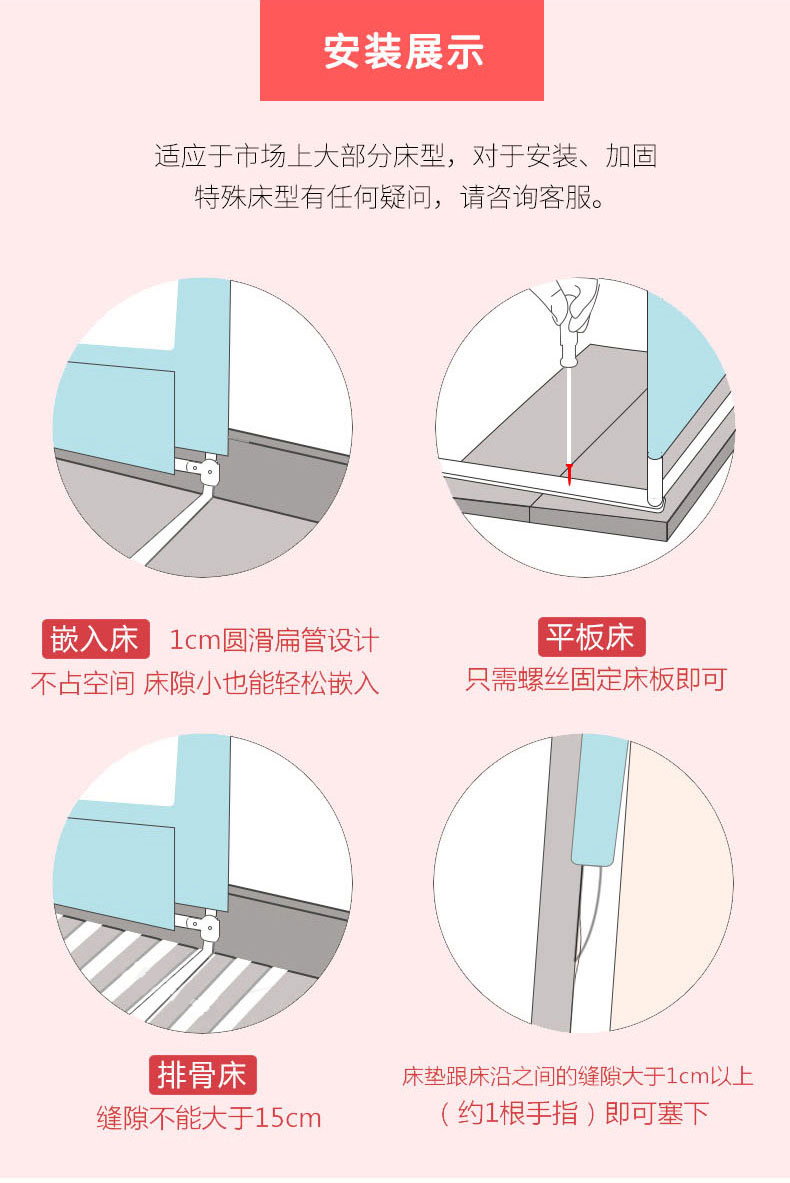 安装展示

适应于市场上大部分床型，对于安装、加固特殊床型有任何疑问，请咨询客服。

嵌入床 1cm圆滑扁管设计
不占空间 床隙小也能轻松嵌入

平板床
只需螺丝固定床板即可

排骨床
缝隙不能大于15cm

床垫跟床沿之间的缝隙大于1cm以上
（约1根手指）即可塞下