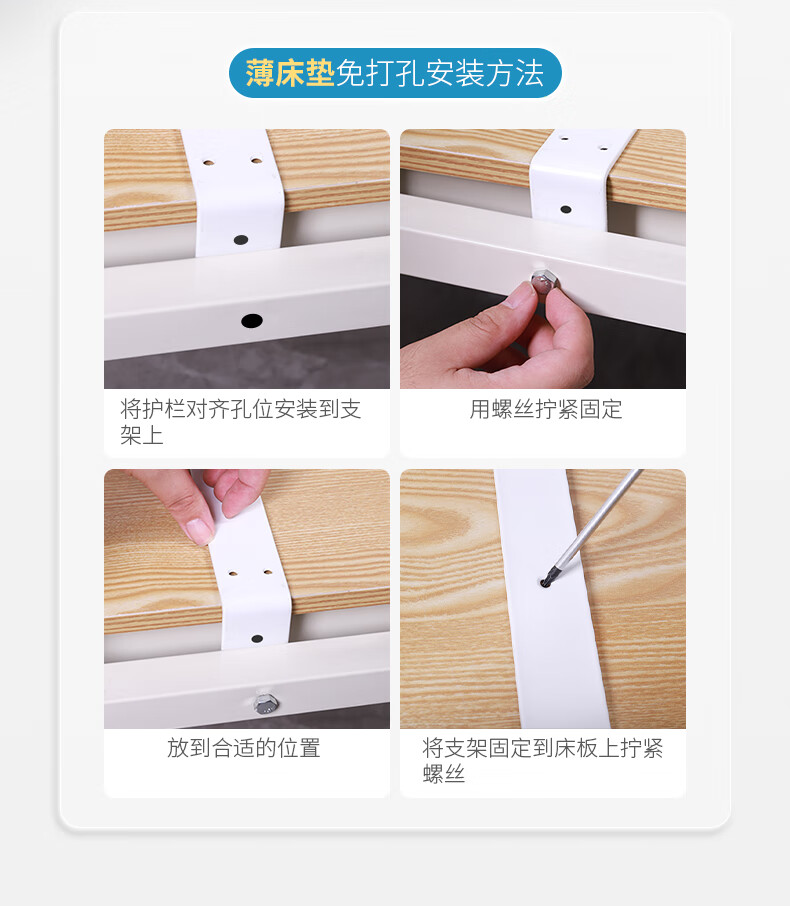 薄床垫免打孔安装方法

将护栏对齐孔位安装到支架上

用螺丝拧紧固定

放到合适的位置

将支架固定到床板上拧紧螺丝